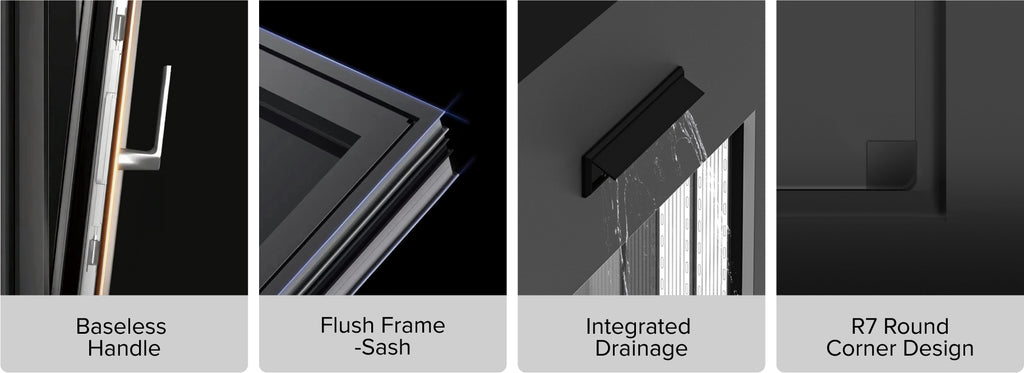 Baseless Handle

Flush Frame -Sash

Integrated Drainage

R7 Round Corner Design