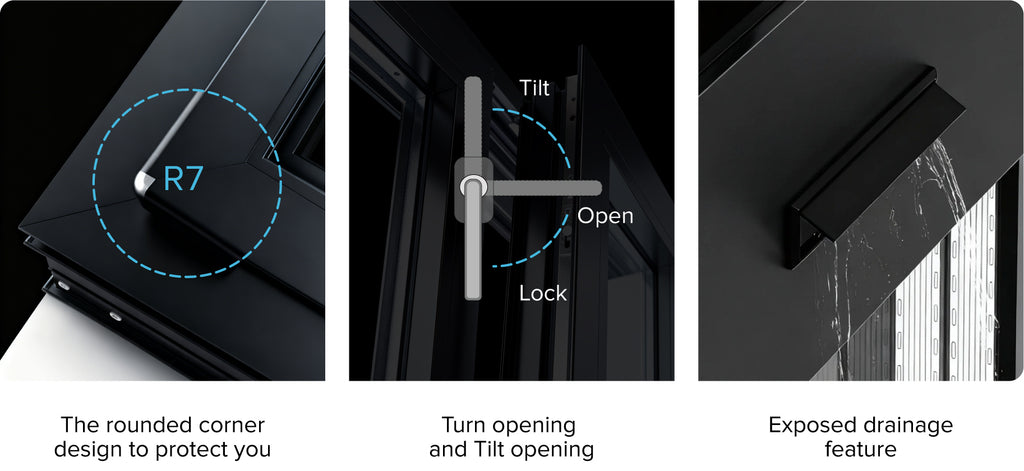 R7

The rounded corner design to protect you

Tilt

Open

Lock

Turn opening and Tilt opening

Exposed drainage feature