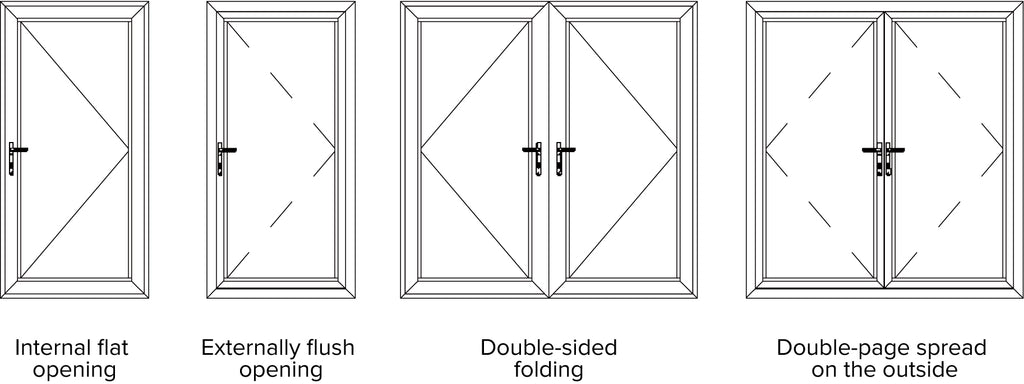 Internal flat opening

Externally flush opening

Double-sided folding

Double-page spread on the outside