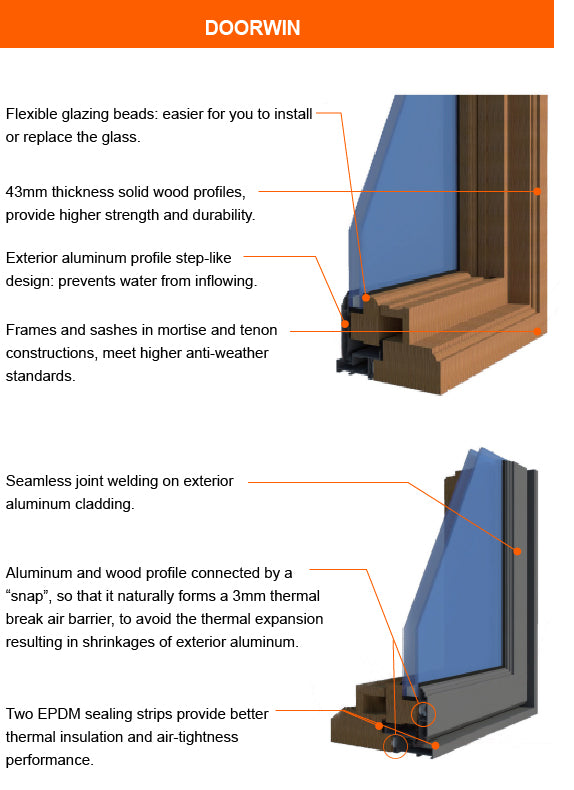 DOORWIN

Flexible glazing beads: easier for you to install or replace the glass.

43mm thickness solid wood profiles, provide higher strength and durability.

Exterior aluminum profile step-like design: prevents water from inflowing.

Frames and sashes in mortise and tenon constructions, meet higher anti-weather standards.

Seamless joint welding on exterior aluminum cladding.

Aluminum and wood profile connected by a “snap”, so that it naturally forms a 3mm thermal break air barrier, to avoid the thermal expansion resulting in shrinkages of exterior aluminum.

Two EPDM sealing strips provide better thermal insulation and air-tightness performance.