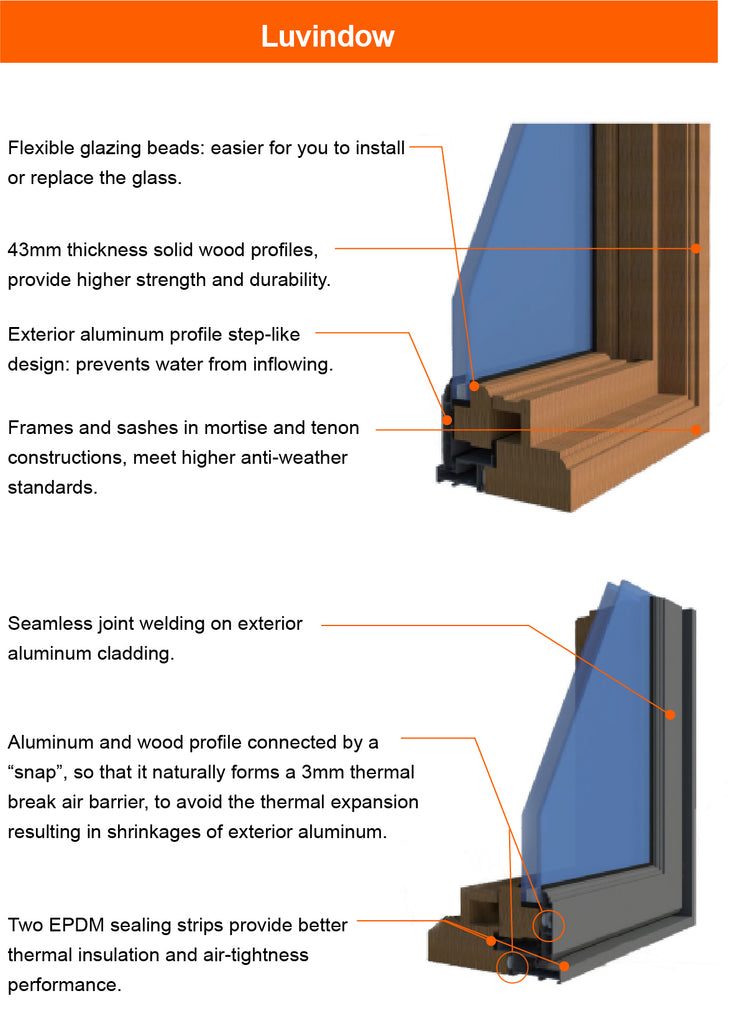 Luvindow

Flexible glazing beads: easier for you to install or replace the glass.

43mm thickness solid wood profiles, provide higher strength and durability.

Exterior aluminum profile step-like design: prevents water from inflowing.

Frames and sashes in mortise and tenon constructions, meet higher anti-weather standards.

Seamless joint welding on exterior aluminum cladding.

Aluminum and wood profile connected by a “snap”, so that it naturally forms a 3mm thermal break air barrier, to avoid the thermal expansion resulting in shrinkages of exterior aluminum.

Two EPDM sealing strips provide better thermal insulation and air-tightness performance.